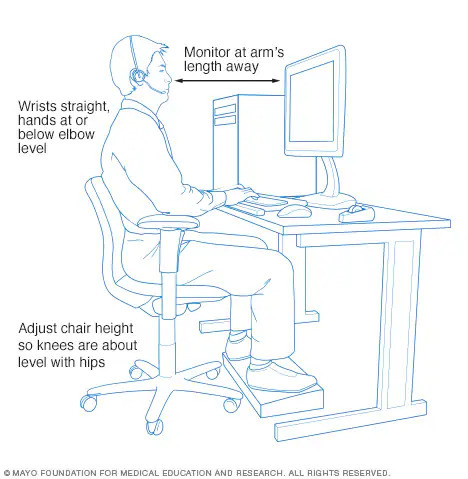 Monitor at arm's length away

Wrists straight, hands at or below elbow level

Adjust chair height so knees are about level with hips

© MAYO FOUNDATION FOR MEDICAL EDUCATION AND RESEARCH. ALL RIGHTS RESERVED.